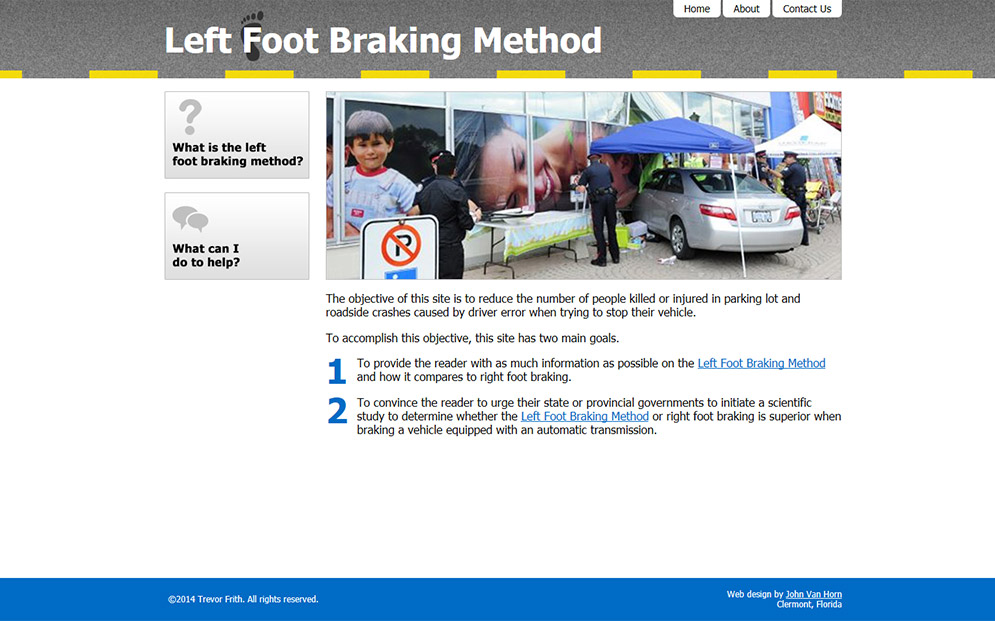 Home About Contact Us

Left Foot Braking Method

What is the left foot braking method?

What can I do to help?

The objective of this site is to reduce the number of people killed or injured in parking lot and roadside crashes caused by driver error when trying to stop their vehicle.

To accomplish this objective, this site has two main goals.

1 To provide the reader with as much information as possible on the Left Foot Braking Method and how it compares to right foot braking.

2 To convince the reader to urge their state or provincial governments to initiate a scientific study to determine whether the Left Foot Braking Method or right foot braking is superior when braking a vehicle equipped with an automatic transmission.

©2014 Trevor Frith. All rights reserved.

Web design by John Van Horn
Clermont, Florida